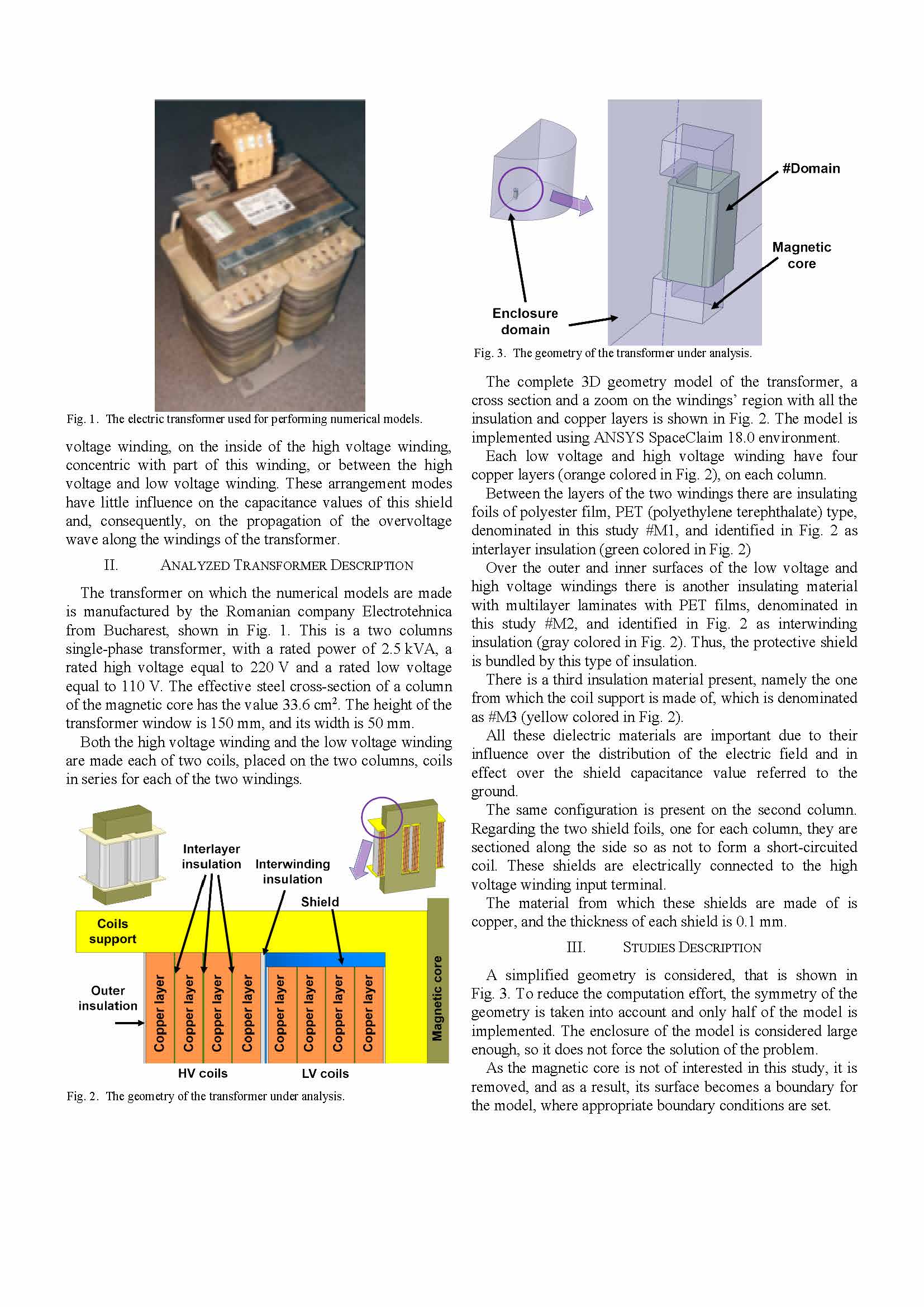 Fig. 1. The electric transformer used for performing numerical models.

voltage winding, on the inside of the high voltage winding, concentric with part of this winding, or between the high voltage and low voltage winding. These arrangement modes have little influence on the capacitance values of this shield and, consequently, on the propagation of the overvoltage wave along the windings of the transformer.

II. ANALYZED TRANSFORMER DESCRIPTION

The transformer on which the numerical models are made is manufactured by the Romanian company Electrotehnica from Bucharest, shown in Fig. 1. This is a two columns single-phase transformer, with a rated power of 2.5 kVA, a rated high voltage equal to 220 V and a rated low voltage equal to 110 V. The effective steel cross-section of a column of the magnetic core has the value 33.6 cm$^2$. The height of the transformer window is 150 mm, and its width is 50 mm.

Both the high voltage winding and the low voltage winding are made each of two coils, placed on the two columns, coils in series for each of the two windings.

Interlayer insulation
Interwinding insulation
Shield
Coils support
Outer insulation
Copper layer
Copper layer
Copper layer
Copper layer
Copper layer
Copper layer
Copper layer
Copper layer
Magnetic core
HV coils
LV coils

Fig. 2. The geometry of the transformer under analysis.

#Domain
Magnetic core
Enclosure domain

Fig. 3. The geometry of the transformer under analysis.

The complete 3D geometry model of the transformer, a cross section and a zoom on the windings' region with all the insulation and copper layers is shown in Fig. 2. The model is implemented using ANSYS SpaceClaim 18.0 environment.

Each low voltage and high voltage winding have four copper layers (orange colored in Fig. 2), on each column.

Between the layers of the two windings there are insulating foils of polyester film, PET (polyethylene terephthalate) type, denominated in this study #M1, and identified in Fig. 2 as interlayer insulation (green colored in Fig. 2)

Over the outer and inner surfaces of the low voltage and high voltage windings there is another insulating material with multilayer laminates with PET films, denominated in this study #M2, and identified in Fig. 2 as interwinding insulation (gray colored in Fig. 2). Thus, the protective shield is bundled by this type of insulation.

There is a third insulation material present, namely the one from which the coil support is made of, which is denominated as #M3 (yellow colored in Fig. 2).

All these dielectric materials are important due to their influence over the distribution of the electric field and in effect over the shield capacitance value referred to the ground.

The same configuration is present on the second column. Regarding the two shield foils, one for each column, they are sectioned along the side so as not to form a short-circuited coil. These shields are electrically connected to the high voltage winding input terminal.

The material from which these shields are made of is copper, and the thickness of each shield is 0.1 mm.

III. STUDIES DESCRIPTION

A simplified geometry is considered, that is shown in Fig. 3. To reduce the computation effort, the symmetry of the geometry is taken into account and only half of the model is implemented. The enclosure of the model is considered large enough, so it does not force the solution of the problem.

As the magnetic core is not of interested in this study, it is removed, and as a result, its surface becomes a boundary for the model, where appropriate boundary conditions are set.